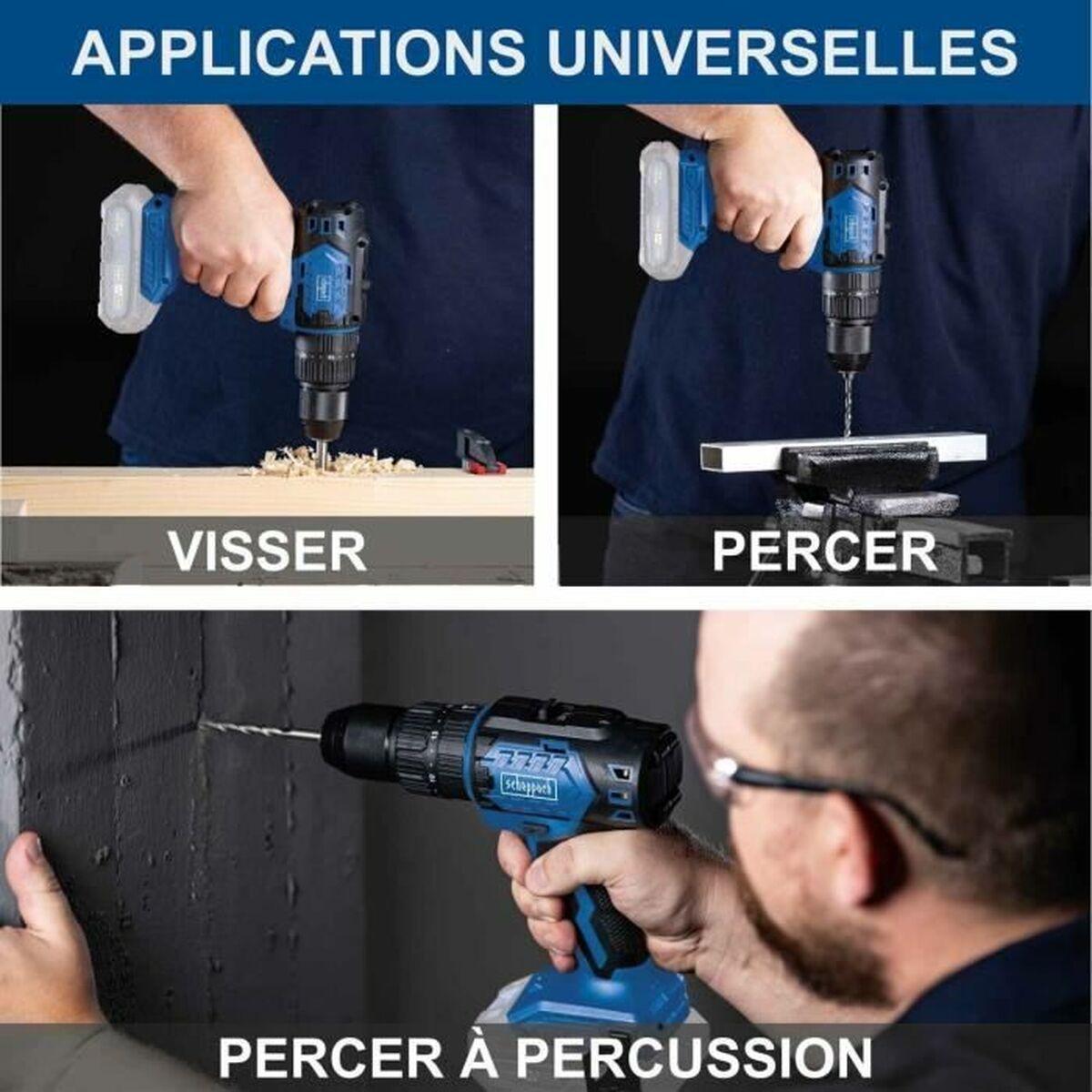 APPLICATIONS UNIVERSELLES

VISSER

PERCER

scheppach

PERCER À PERCUSSION