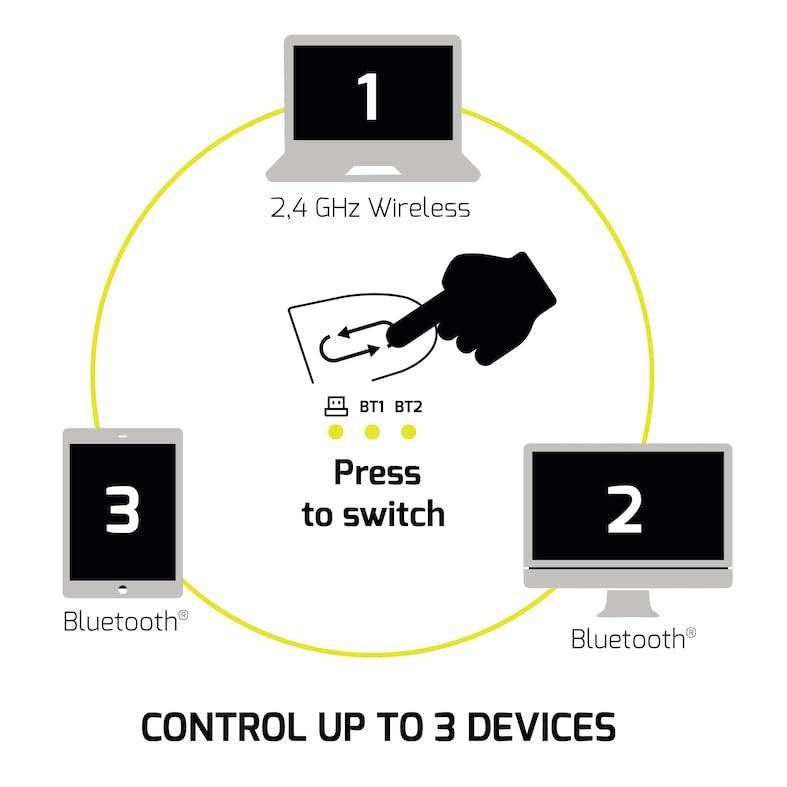 1

2,4 GHz Wireless

BT1 BT2

Press to switch

3

Bluetooth®

2

Bluetooth®

CONTROL UP TO 3 DEVICES