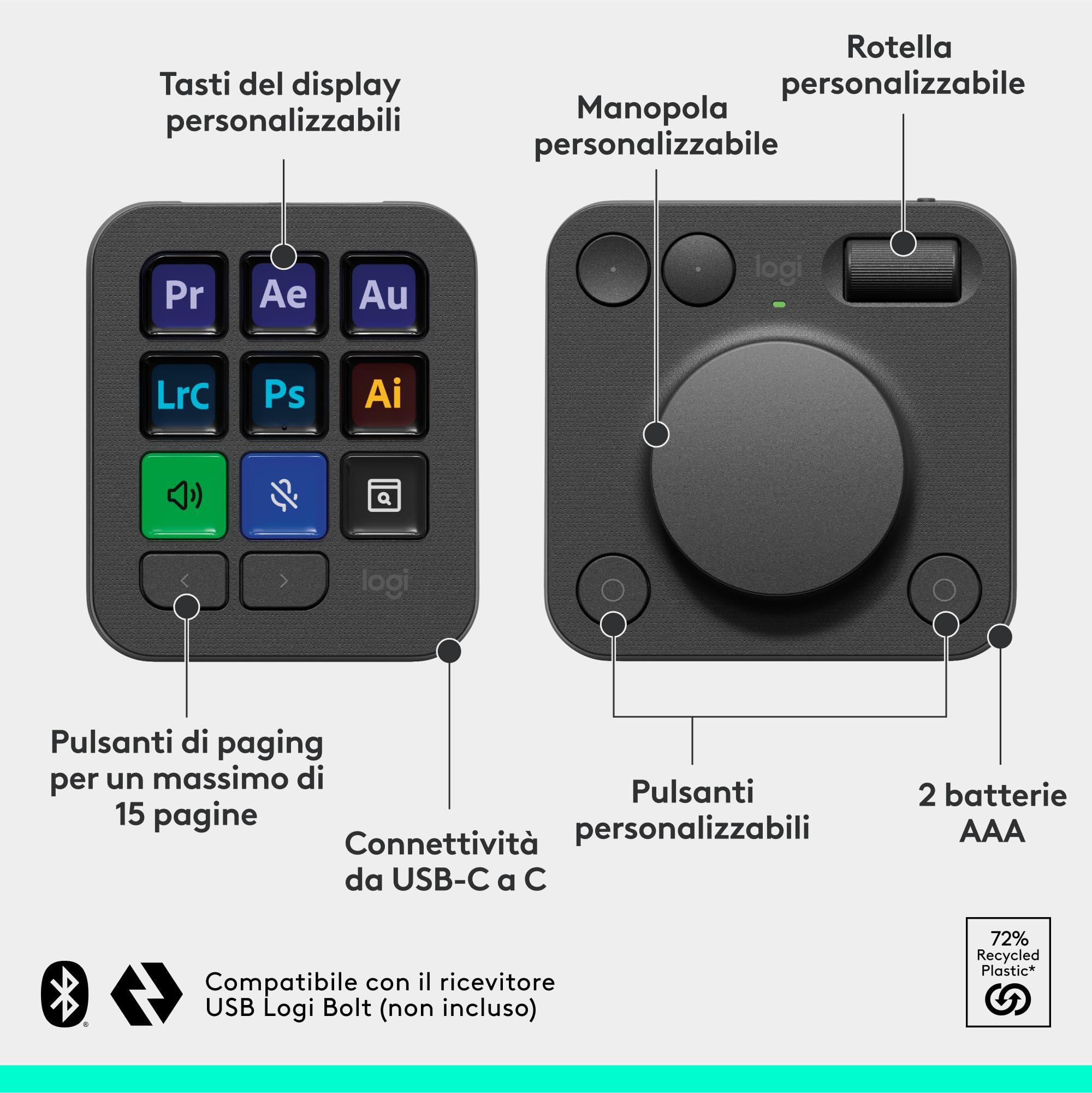 Tasti del display personalizzabili

Manopola personalizzabile

Rotella personalizzabile

Pr
Ae
Au
LrC
Ps
Ai

logi

logi

Pulsanti di paging per un massimo di 15 pagine

Connettività da USB-C a C

Pulsanti personalizzabili

2 batterie AAA

Compatibile con il ricevitore USB Logi Bolt (non incluso)

72% Recycled Plastic*