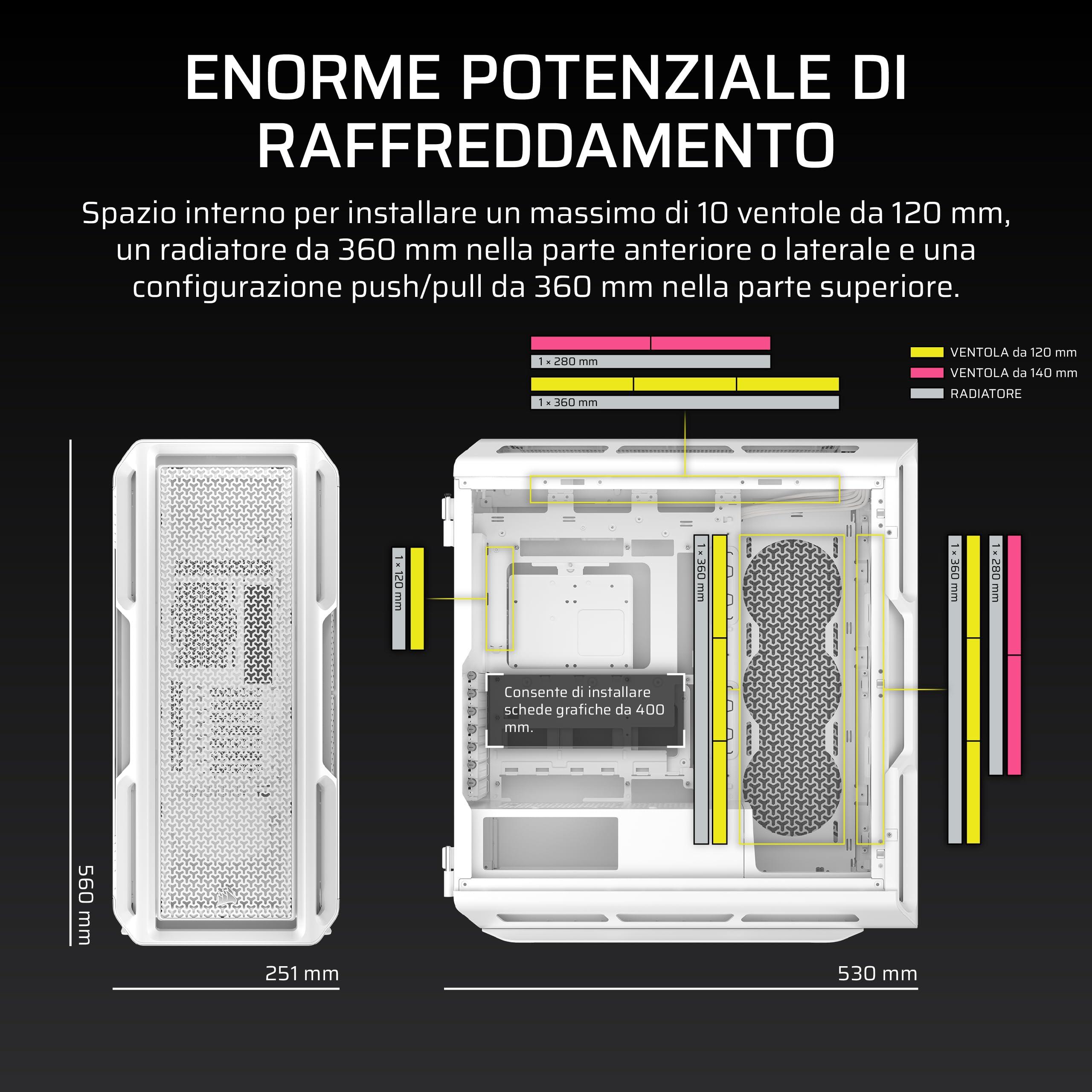 ENORME POTENZIALE DI RAFFREDDAMENTO

Spazio interno per installare un massimo di 10 ventole da 120 mm, un radiatore da 360 mm nella parte anteriore o laterale e una configurazione push/pull da 360 mm nella parte superiore.

1 × 280 mm

1 × 360 mm

VENTOLA da 120 mm
VENTOLA da 140 mm
RADIATORE

1 × 120 mm

1 × 360 mm

1 × 360 mm

1 × 280 mm

Consente di installare schede grafiche da 400 mm.

560 mm

251 mm

530 mm