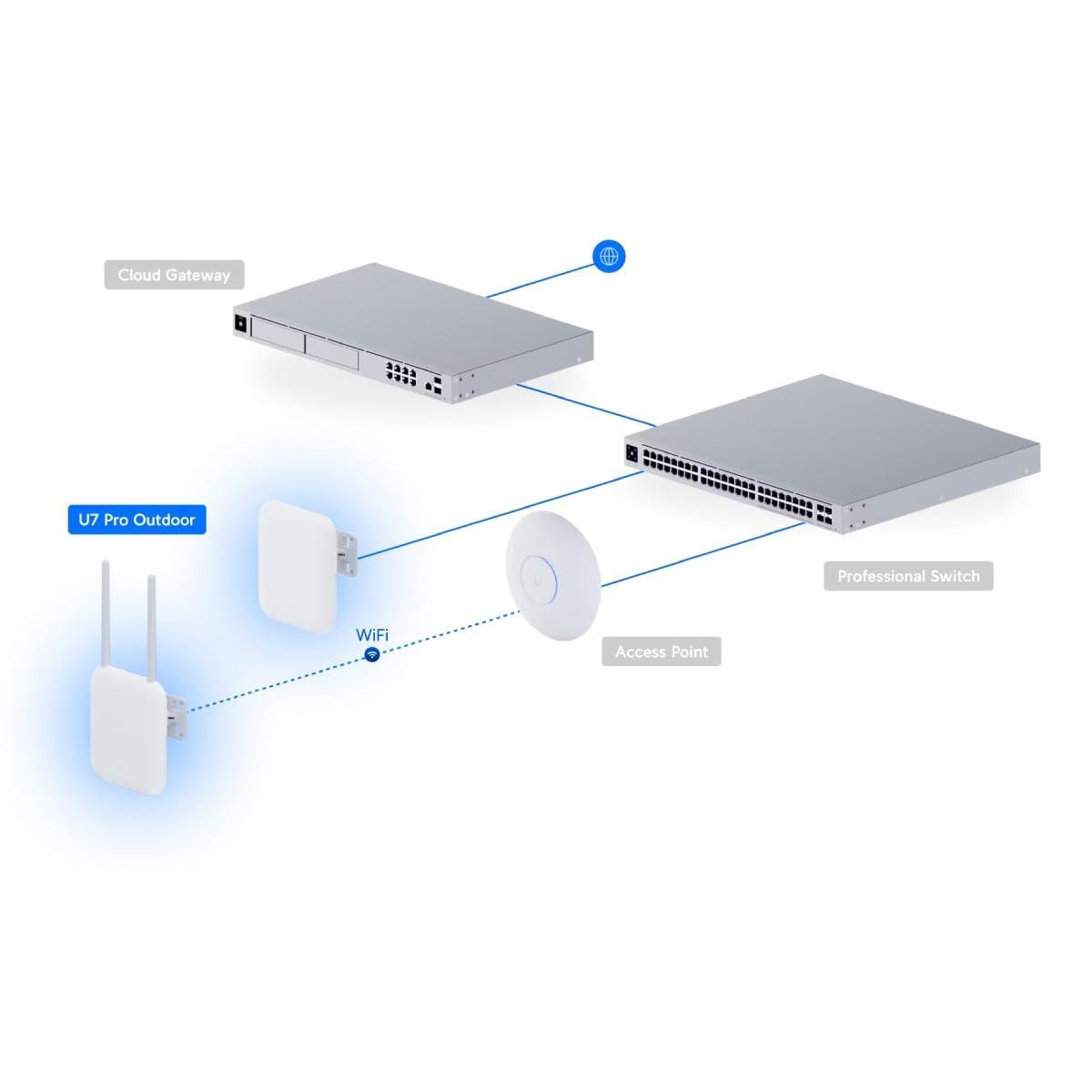 Cloud Gateway

U7 Pro Outdoor

Professional Switch

WiFi

Access Point