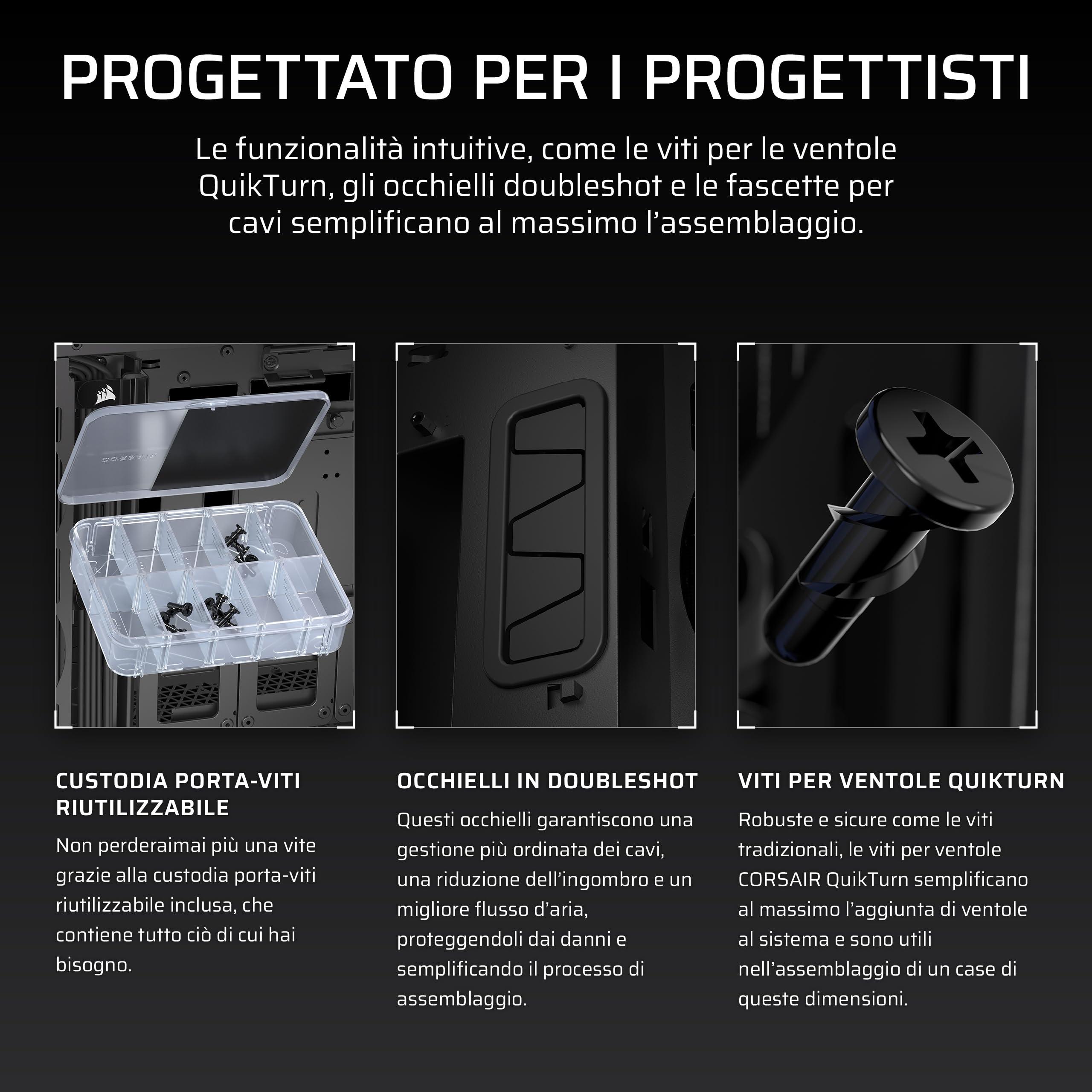 PROGETTATO PER I PROGETTISTI

Le funzionalità intuitive, come le viti per le ventole QuikTurn, gli occhielli doubleshot e le fascette per cavi semplificano al massimo l'assemblaggio.

CORSAIR

CUSTODIA PORTA-VITI RIUTILIZZABILE

Non perderaimai più una vite grazie alla custodia porta-viti riutilizzabile inclusa, che contiene tutto ciò di cui hai bisogno.

OCCHIELLI IN DOUBLESHOT

Questi occhielli garantiscono una gestione più ordinata dei cavi, una riduzione dell'ingombro e un migliore flusso d'aria, proteggendoli dai danni e semplificando il processo di assemblaggio.

VITI PER VENTOLE QUIKTURN

Robuste e sicure come le viti tradizionali, le viti per ventole CORSAIR QuikTurn semplificano al massimo l'aggiunta di ventole al sistema e sono utili nell'assemblaggio di un case di queste dimensioni.