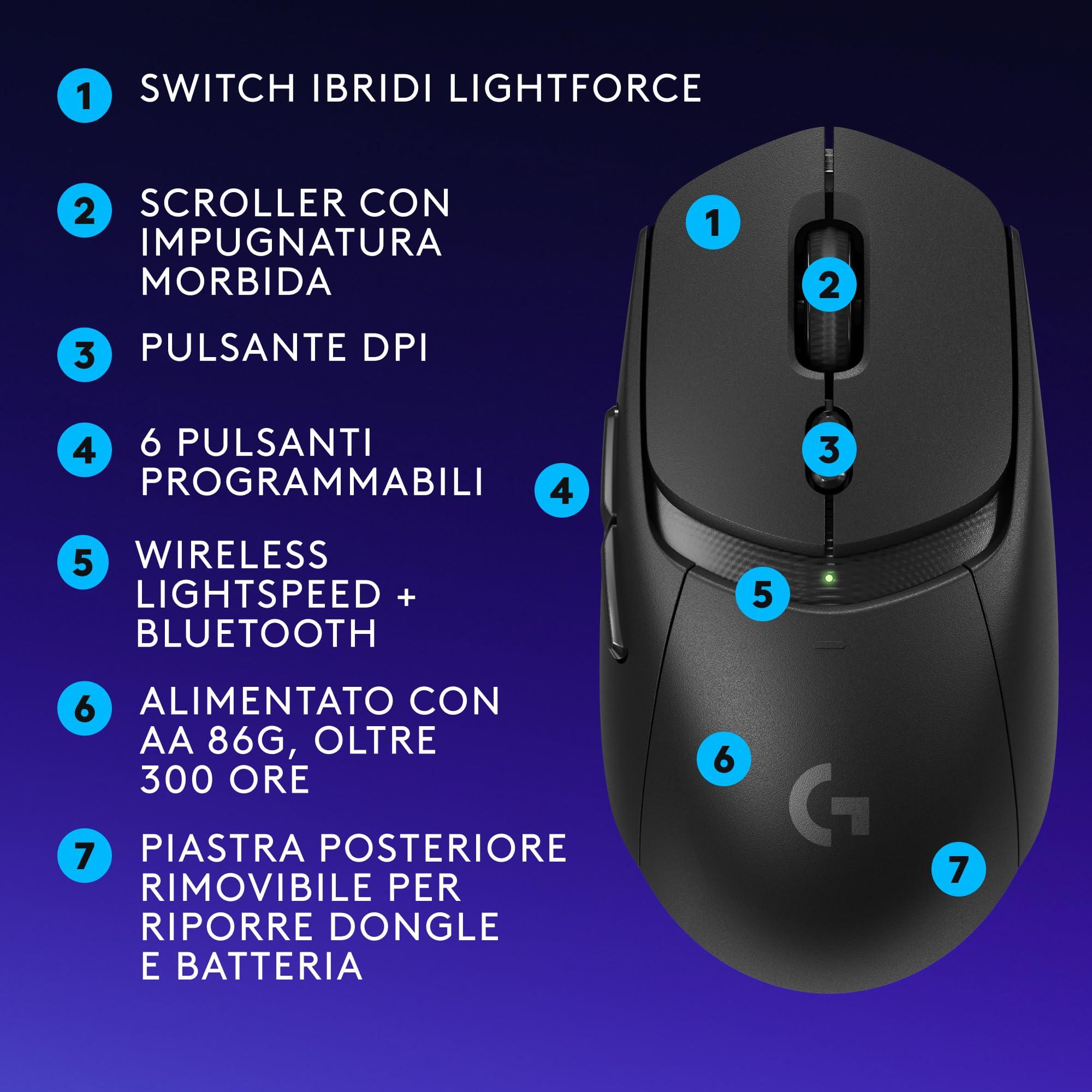 1 SWITCH IBRIDI LIGHTFORCE

2 SCROLLER CON IMPUGNATURA MORBIDA

3 PULSANTE DPI

4 6 PULSANTI PROGRAMMABILI

5 WIRELESS LIGHTSPEED + BLUETOOTH

6 ALIMENTATO CON AA 86G, OLTRE 300 ORE

7 PIASTRA POSTERIORE RIMOVIBILE PER RIPORRE DONGLE E BATTERIA

1

2

3

4

5

6

7