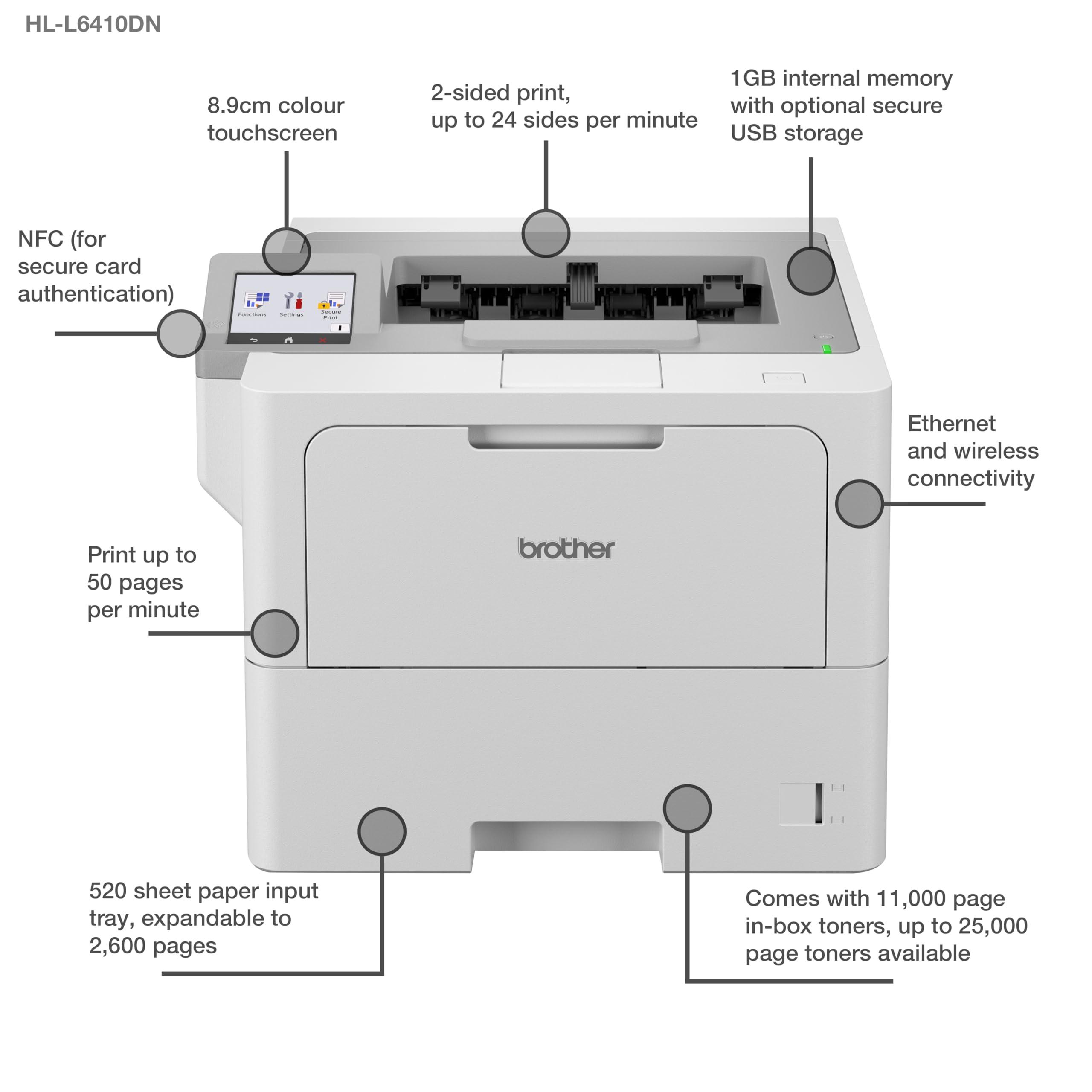 HL-L6410DN

8.9cm colour touchscreen

2-sided print, up to 24 sides per minute

1GB internal memory with optional secure USB storage

NFC (for secure card authentication)

Functions

Settings

Secure Print

Ethernet and wireless connectivity

brother

Print up to 50 pages per minute

520 sheet paper input tray, expandable to 2,600 pages

Comes with 11,000 page in-box toners, up to 25,000 page toners available