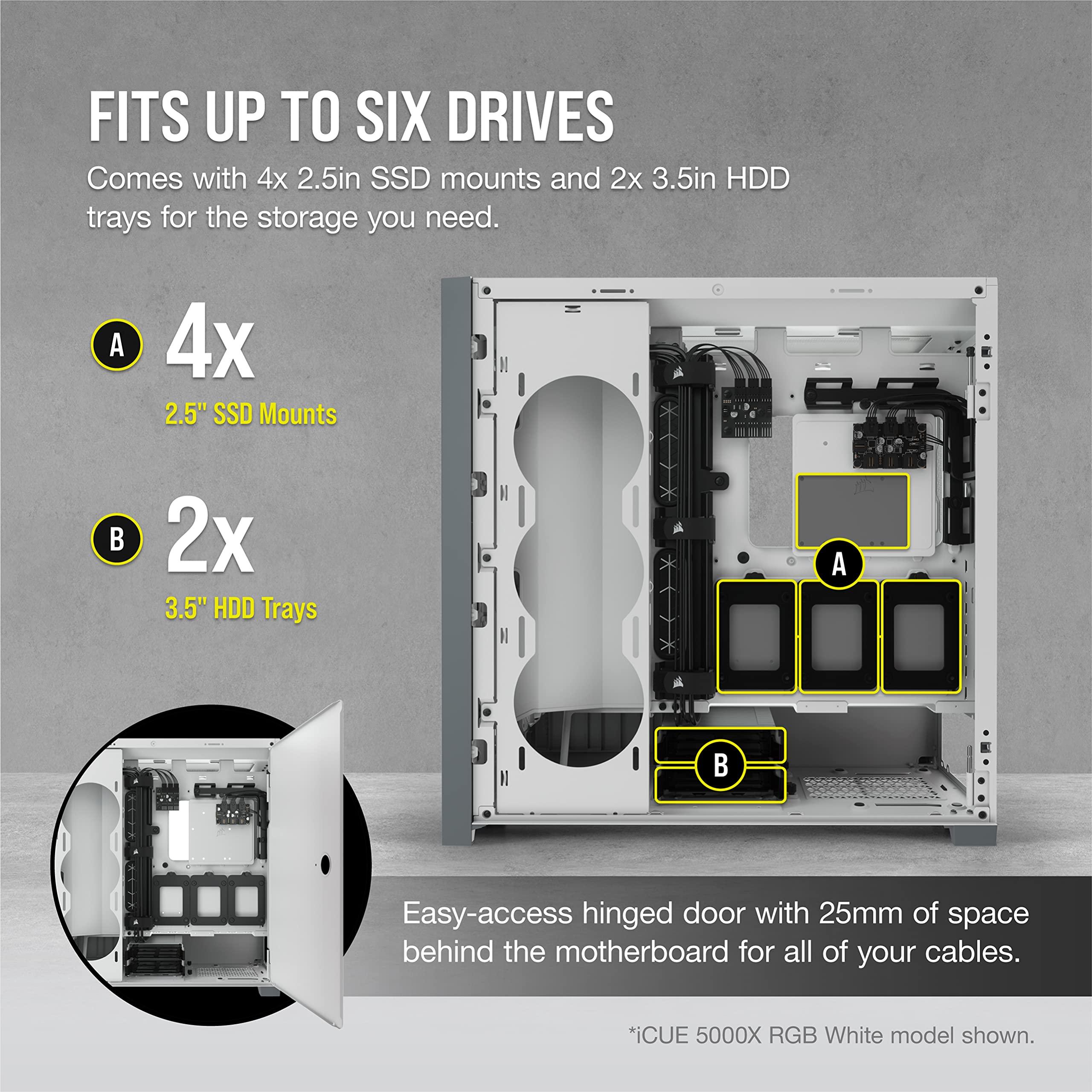 FITS UP TO SIX DRIVES

Comes with 4x 2.5in SSD mounts and 2x 3.5in HDD trays for the storage you need.

A 4x
2.5" SSD Mounts

B 2x
3.5" HDD Trays

A

B

Easy-access hinged door with 25mm of space behind the motherboard for all of your cables.

*iCUE 5000X RGB White model shown.