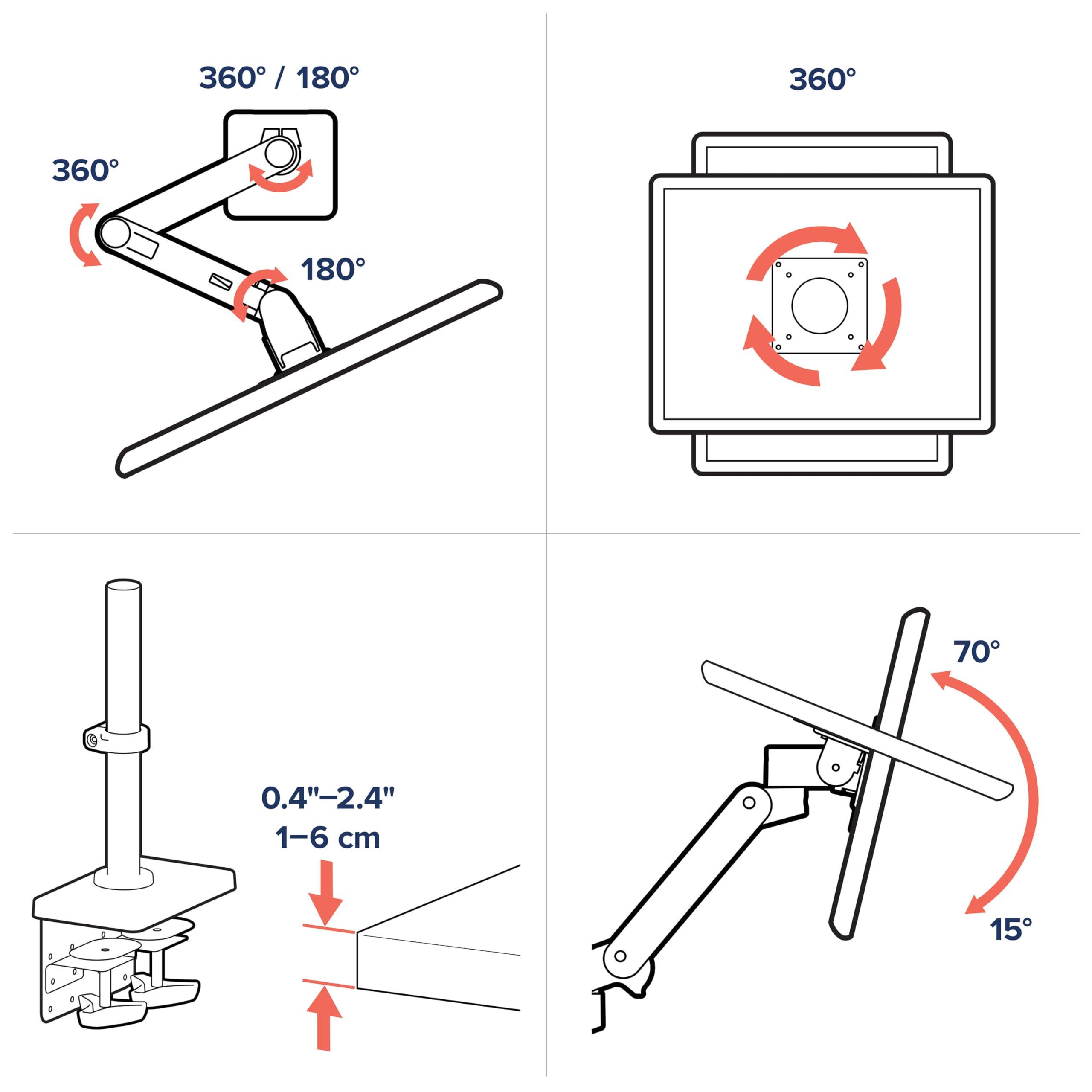 360° / 180°

360°

180°

360°

0.4"–2.4"
1–6 cm

70°

15°