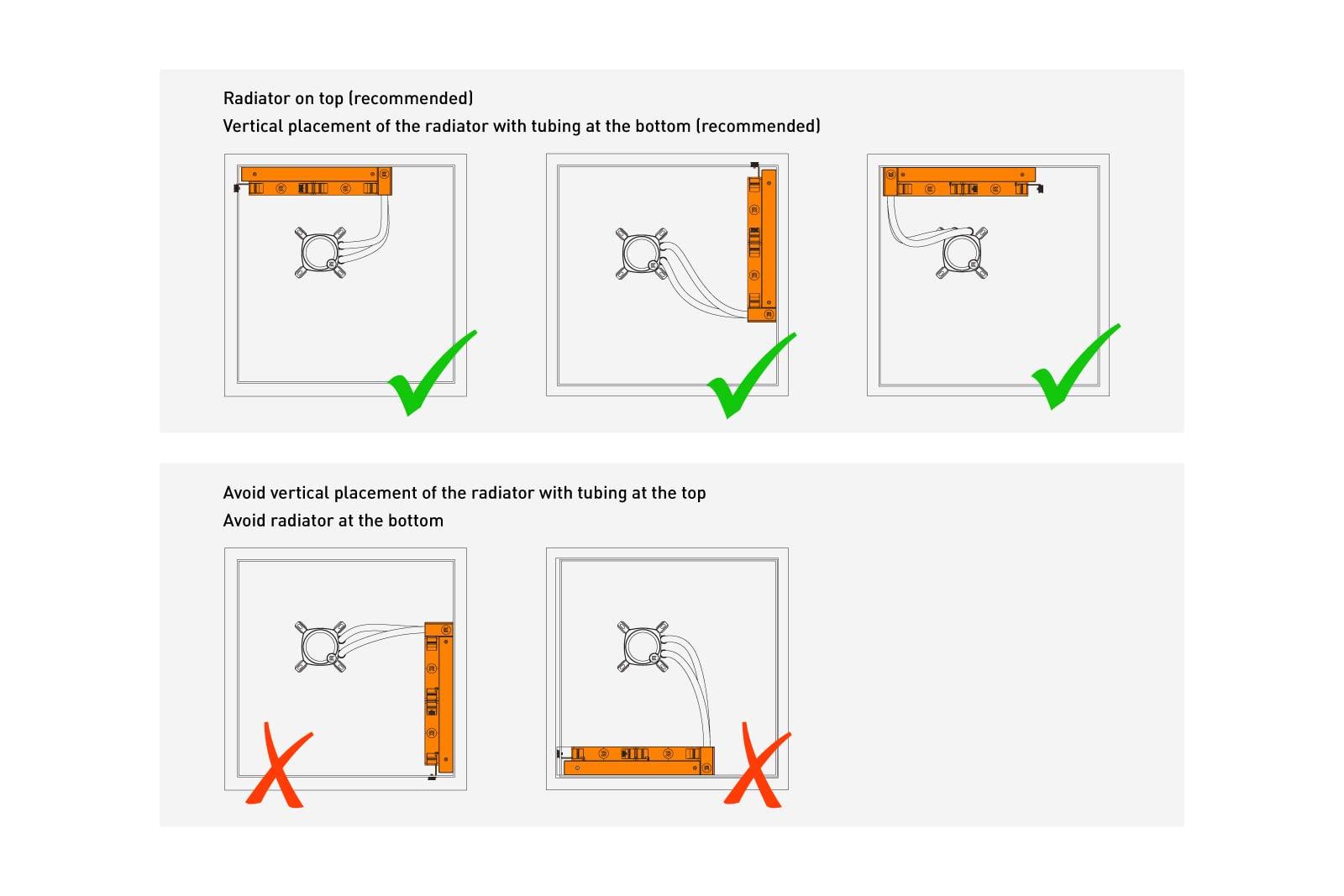 Radiator on top (recommended)
Vertical placement of the radiator with tubing at the bottom (recommended)

Avoid vertical placement of the radiator with tubing at the top
Avoid radiator at the bottom