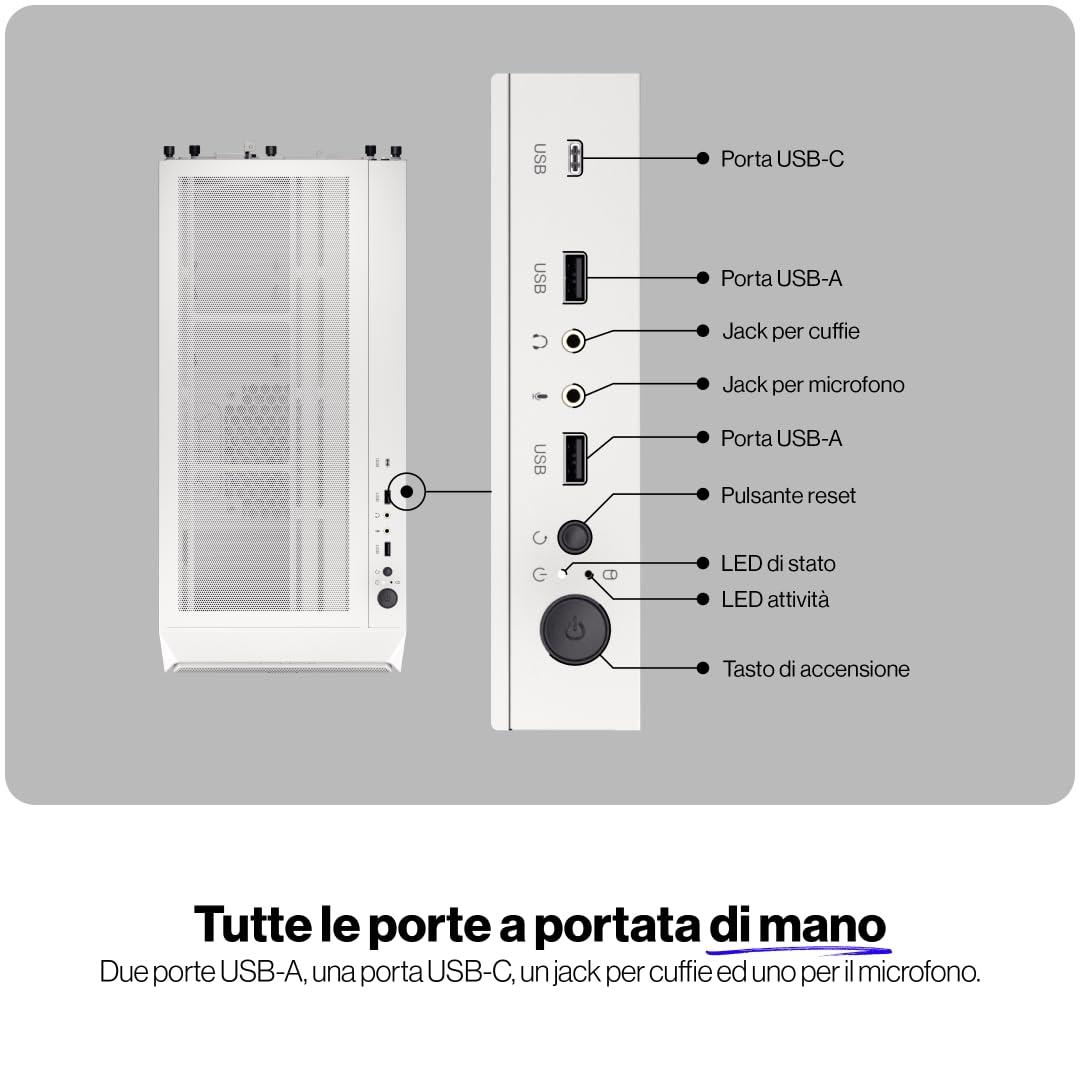 USB
Porta USB-C
USB
Porta USB-A
Jack per cuffie
Jack per microfono
USB
Porta USB-A
Pulsante reset
LED di stato
LED attività
Tasto di accensione

Tutte le porte a portata di mano
Due porte USB-A, una porta USB-C, un jack per cuffie ed uno per il microfono.