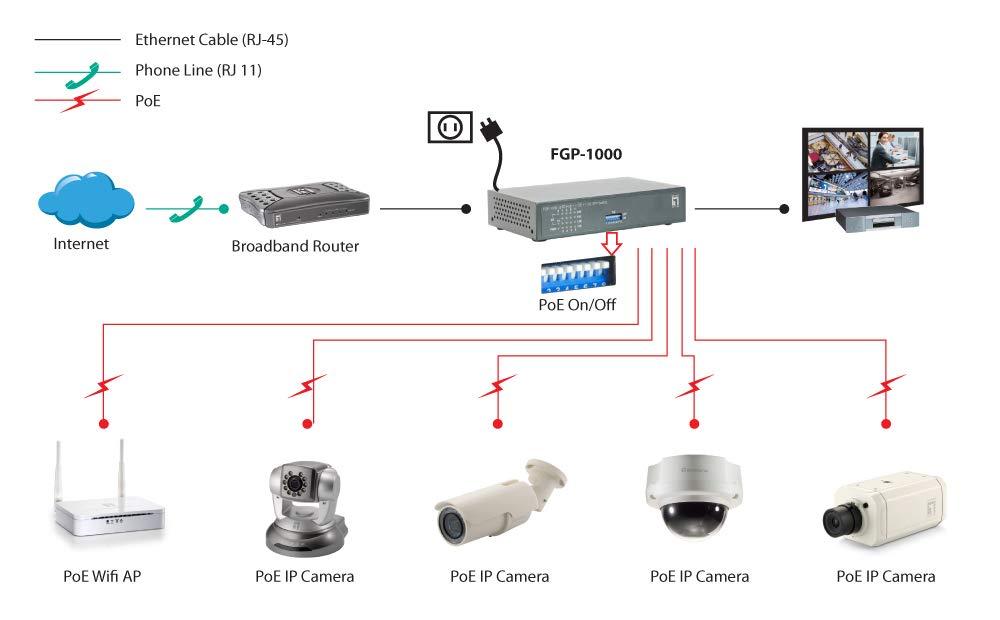 Ethernet Cable (RJ-45)
Phone Line (RJ 11)
PoE

FGP-1000

Internet
Broadband Router

PoE On/Off

PoE Wifi AP
PoE IP Camera
PoE IP Camera
PoE IP Camera
PoE IP Camera