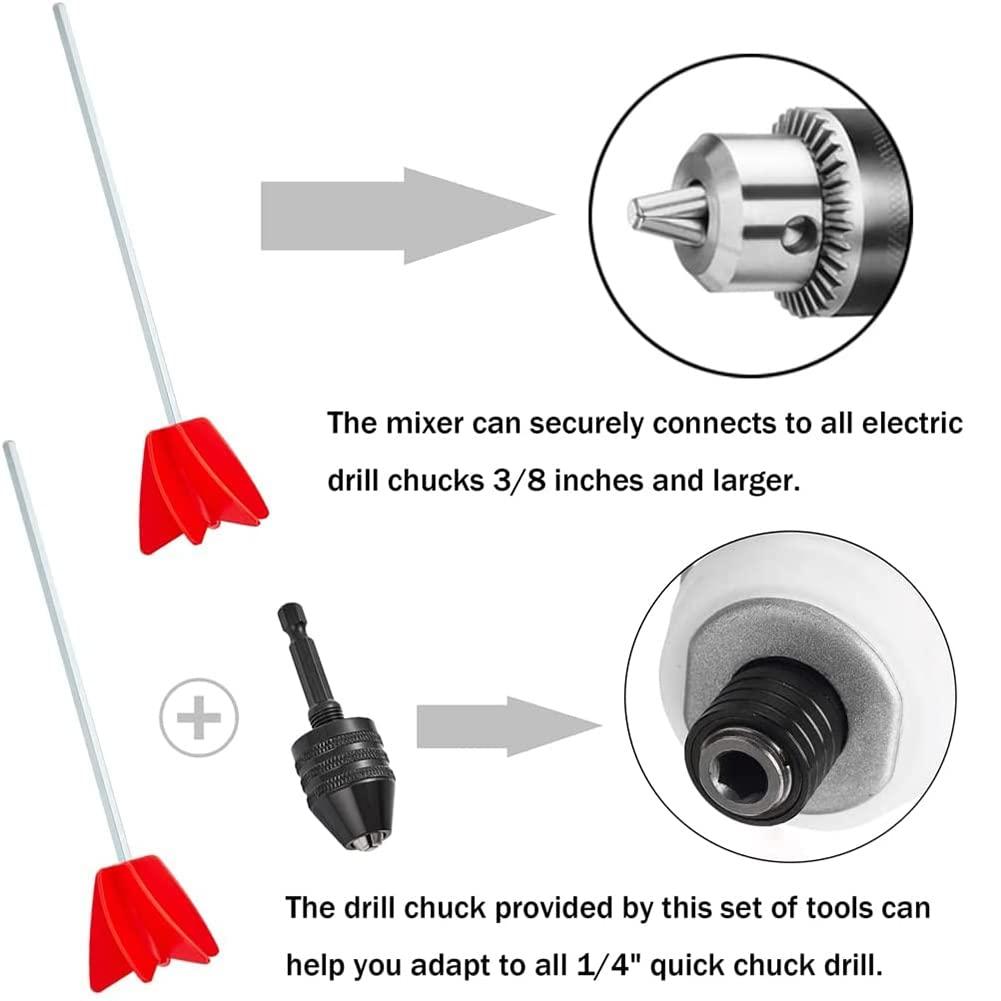 The mixer can securely connects to all electric drill chucks 3/8 inches and larger.

The drill chuck provided by this set of tools can help you adapt to all 1/4" quick chuck drill.